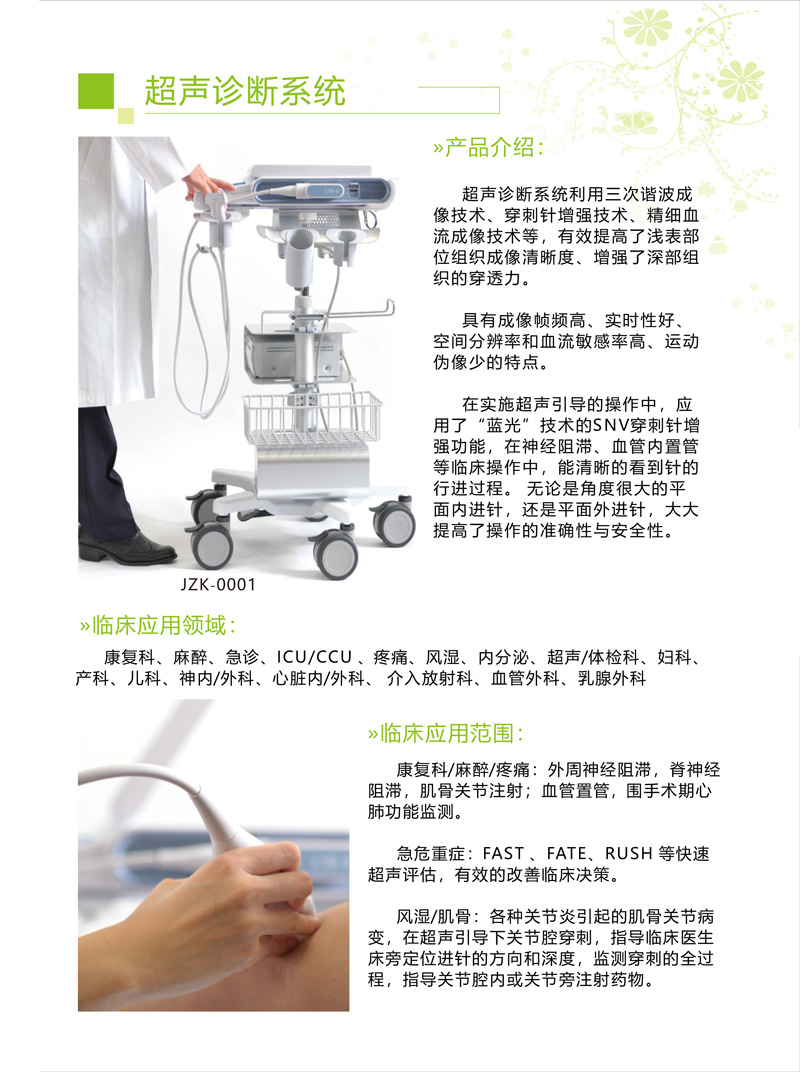 超声诊断系统

»产品介绍：

超声诊断系统利用三次谐波成像技术、穿刺针增强技术、精细血流成像技术等，有效提高了浅表部位组织成像清晰度、增强了深部组织的穿透力。

具有成像帧频高、实时性好、空间分辨率和血流敏感率高、运动伪像少的特点。

在实施超声引导的操作中，应用了“蓝光”技术的SNV穿刺针增强功能，在神经阻滞、血管内置管等临床操作中，能清晰的看到针的行进过程。 无论是角度很大的平面内进针，还是平面外进针，大大提高了操作的准确性与安全性。

JZK-0001

»临床应用领域：

康复科、麻醉、急诊、ICU/CCU 、疼痛、风湿、内分泌、超声/体检科、妇科、产科、儿科、神内/外科、心脏内/外科、 介入放射科、血管外科、乳腺外科

»临床应用范围：

康复科/麻醉/疼痛：外周神经阻滞，脊神经阻滞，肌骨关节注射；血管置管，围手术期心肺功能监测。

急危重症：FAST 、FATE、RUSH 等快速超声评估，有效的改善临床决策。

风湿/肌骨：各种关节炎引起的肌骨关节病变，在超声引导下关节腔穿刺，指导临床医生床旁定位进针的方向和深度，监测穿刺的全过程，指导关节腔内或关节旁注射药物。